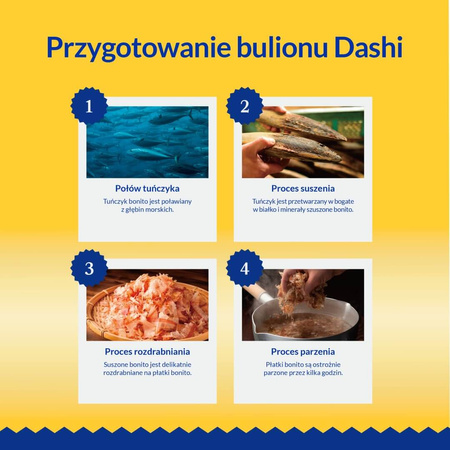 Przygotowanie bulionu Dashi

1

Połów tuńczyka

Tuńczyk bonito jest poławiany z głębin morskich.

2

Proces suszenia

Tuńczyk jest przetwarzany w bogate w białko i minerały szuszone bonito.

3

Proces rozdrabniania

Suszone bonito jest delikatnie rozdrabniane na płatki bonito.

4

Proces parzenia

Płatki bonito są ostrożnie parzone przez kilka godzin.