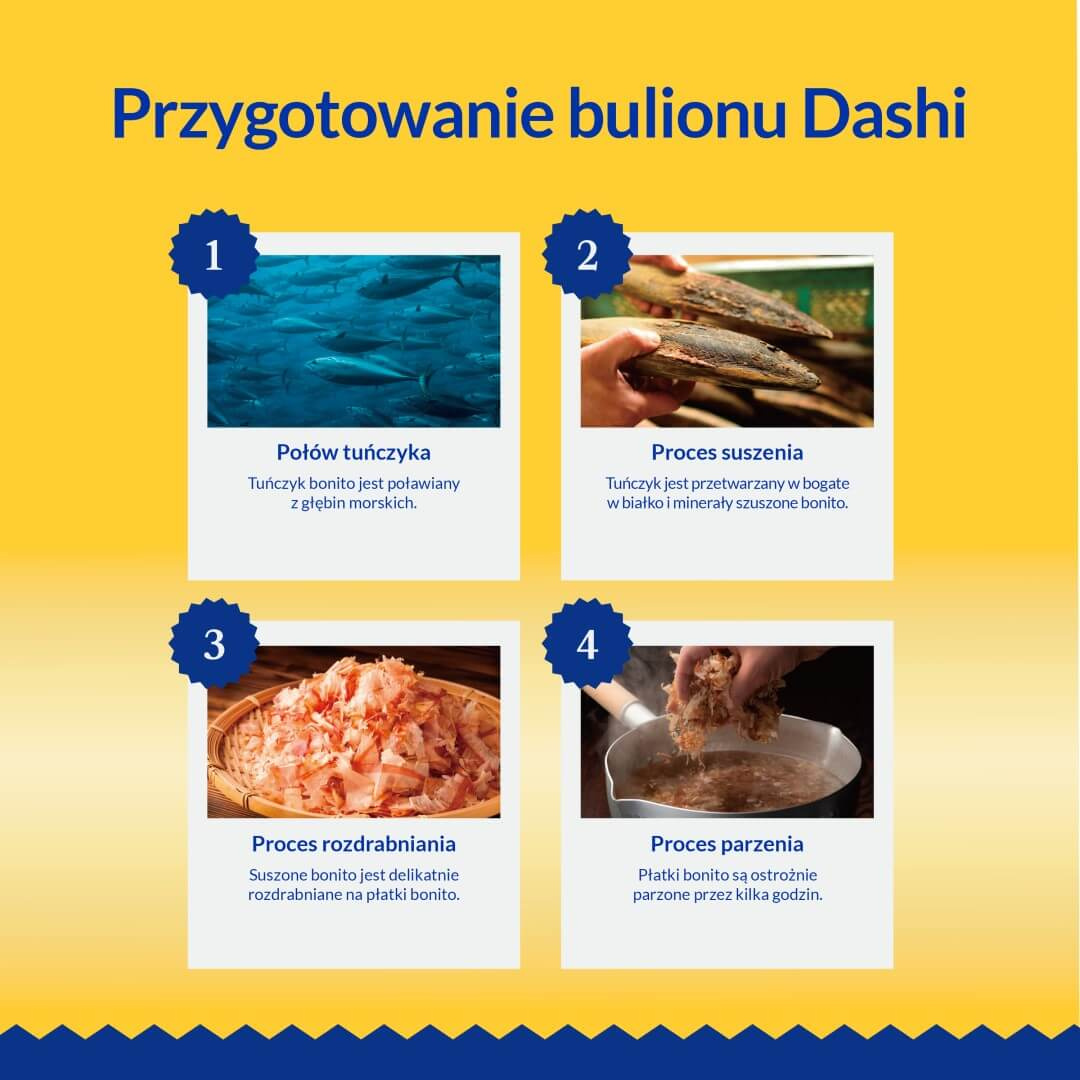 Przygotowanie bulionu Dashi

1

Połów tuńczyka

Tuńczyk bonito jest poławiany z głębin morskich.

2

Proces suszenia

Tuńczyk jest przetwarzany w bogate w białko i minerały szuszone bonito.

3

Proces rozdrabniania

Suszone bonito jest delikatnie rozdrabniane na płatki bonito.

4

Proces parzenia

Płatki bonito są ostrożnie parzone przez kilka godzin.